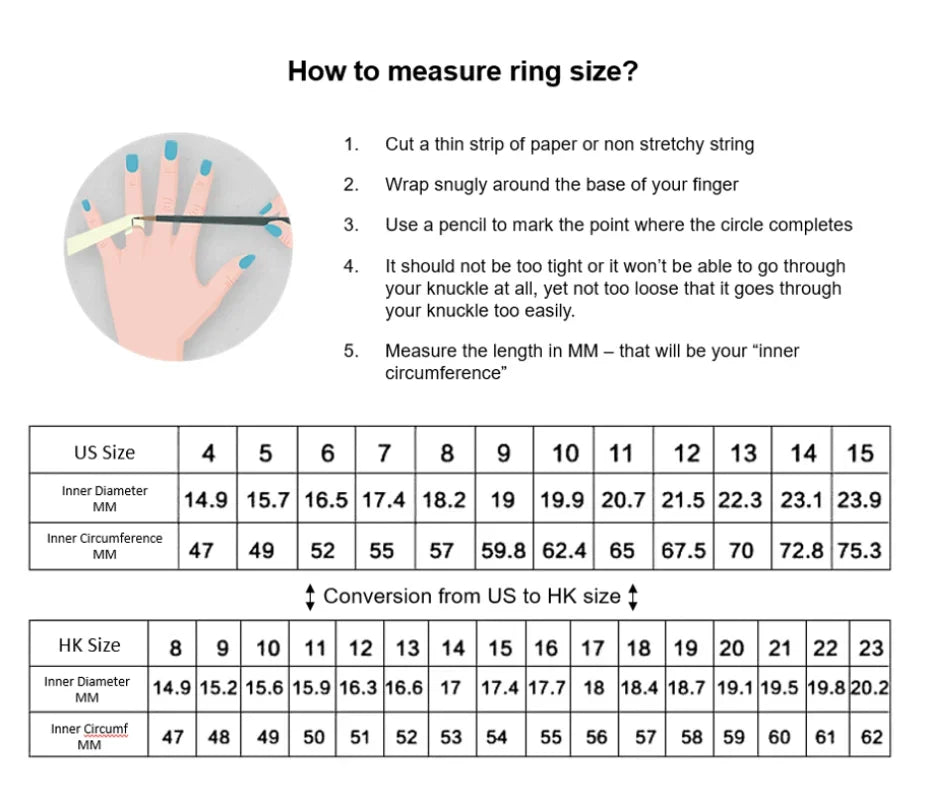 How to measure ring size?

1. Cut a thin strip of paper or non stretchy string

2. Wrap snugly around the base of your finger

3. Use a pencil to mark the point where the circle completes

4. It should not be too tight or it won't be able to go through your knuckle at all, yet not too loose that it goes through your knuckle too easily.

5. Measure the length in MM – that will be your "inner circumference"

| US Size | 4 | 5 | 6 | 7 | 8 | 9 | 10 | 11 | 12 | 13 | 14 | 15 |
|---|---|---|---|---|---|---|---|---|---|---|---|---|
| Inner Diameter MM | 14.9 | 15.7 | 16.5 | 17.4 | 18.2 | 19 | 19.9 | 20.7 | 21.5 | 22.3 | 23.1 | 23.9 |
| Inner Circumference MM | 47 | 49 | 52 | 55 | 57 | 59.8 | 62.4 | 65 | 67.5 | 70 | 72.8 | 75.3 |

Conversion from US to HK size

| HK Size | 8 | 9 | 10 | 11 | 12 | 13 | 14 | 15 | 16 | 17 | 18 | 19 | 20 | 21 | 22 | 23 |
|---|---|---|---|---|---|---|---|---|---|---|---|---|---|---|---|---|
| Inner Diameter MM | 14.9 | 15.2 | 15.6 | 15.9 | 16.3 | 16.6 | 17 | 17.4 | 17.7 | 18 | 18.4 | 18.7 | 19.1 | 19.5 | 19.8 | 20.2 |
| Inner Circumf MM | 47 | 48 | 49 | 50 | 51 | 52 | 53 | 54 | 55 | 56 | 57 | 58 | 59 | 60 | 61 | 62 |