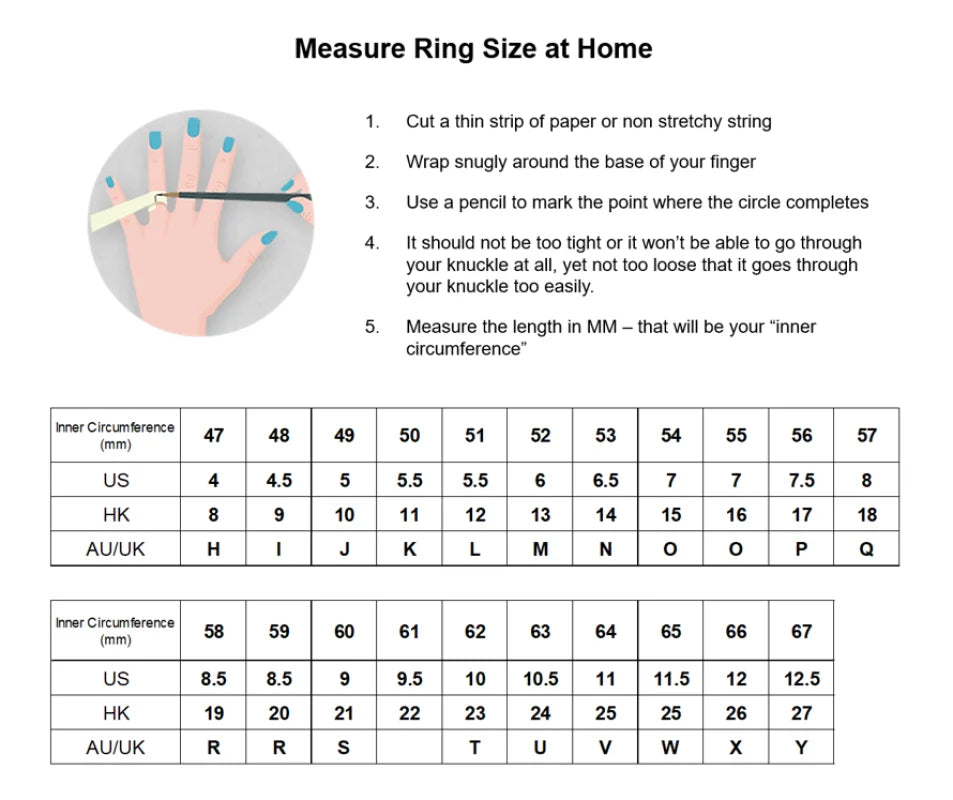 Measure Ring Size at Home

1. Cut a thin strip of paper or non stretchy string

2. Wrap snugly around the base of your finger

3. Use a pencil to mark the point where the circle completes

4. It should not be too tight or it won't be able to go through your knuckle at all, yet not too loose that it goes through your knuckle too easily.

5. Measure the length in MM – that will be your "inner circumference"

| Inner Circumference (mm) | 47 | 48 | 49 | 50 | 51 | 52 | 53 | 54 | 55 | 56 | 57 |
|---|---|---|---|---|---|---|---|---|---|---|---|
| US | 4 | 4.5 | 5 | 5.5 | 5.5 | 6 | 6.5 | 7 | 7 | 7.5 | 8 |
| HK | 8 | 9 | 10 | 11 | 12 | 13 | 14 | 15 | 16 | 17 | 18 |
| AU/UK | H | I | J | K | L | M | N | O | O | P | Q |

| Inner Circumference (mm) | 58 | 59 | 60 | 61 | 62 | 63 | 64 | 65 | 66 | 67 |
|---|---|---|---|---|---|---|---|---|---|---|
| US | 8.5 | 8.5 | 9 | 9.5 | 10 | 10.5 | 11 | 11.5 | 12 | 12.5 |
| HK | 19 | 20 | 21 | 22 | 23 | 24 | 25 | 25 | 26 | 27 |
| AU/UK | R | R | S |  | T | U | V | W | X | Y |